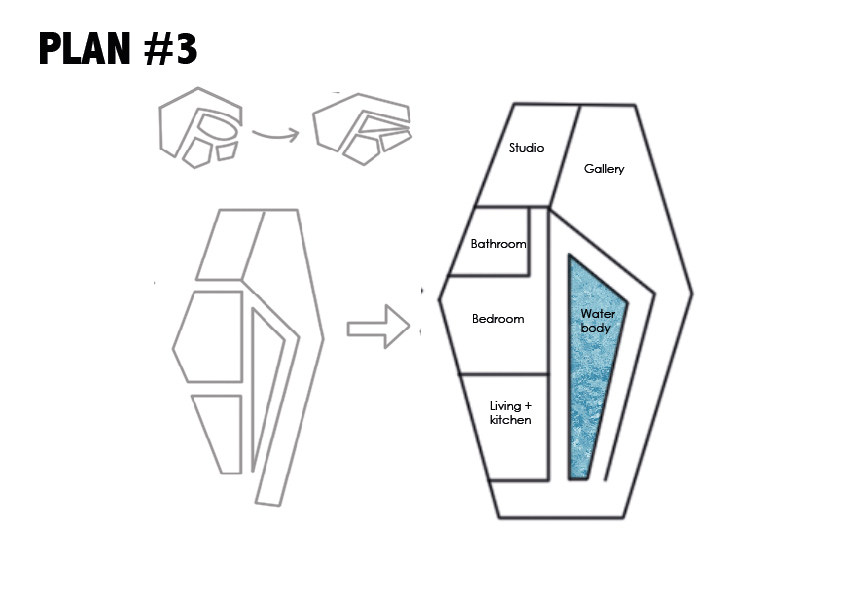 PLAN #3

Studio

Gallery

Bathroom

Bedroom

Water body

Living + kitchen