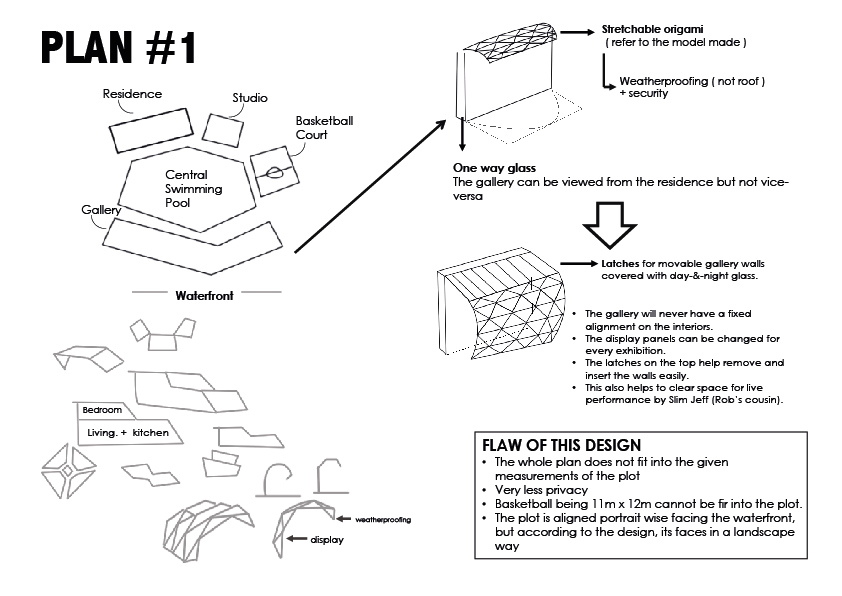 PLAN #1

Residence

Studio

Basketball Court

Central Swimming Pool

Gallery

Waterfront

Bedroom

Living. + kitchen

weatherproofing

display

Stretchable origami
( refer to the model made )

Weatherproofing ( not roof )
+ security

One way glass
The gallery can be viewed from the residence but not vice-versa

Latches for movable gallery walls covered with day-&-night glass.

• The gallery will never have a fixed alignment on the interiors.
• The display panels can be changed for every exhibition.
• The latches on the top help remove and insert the walls easily.
• This also helps to clear space for live performance by Slim Jeff (Rob's cousin).

FLAW OF THIS DESIGN
• The whole plan does not fit into the given measurements of the plot
• Very less privacy
• Basketball being 11m x 12m cannot be fir into the plot.
• The plot is aligned portrait wise facing the waterfront, but according to the design, its faces in a landscape way